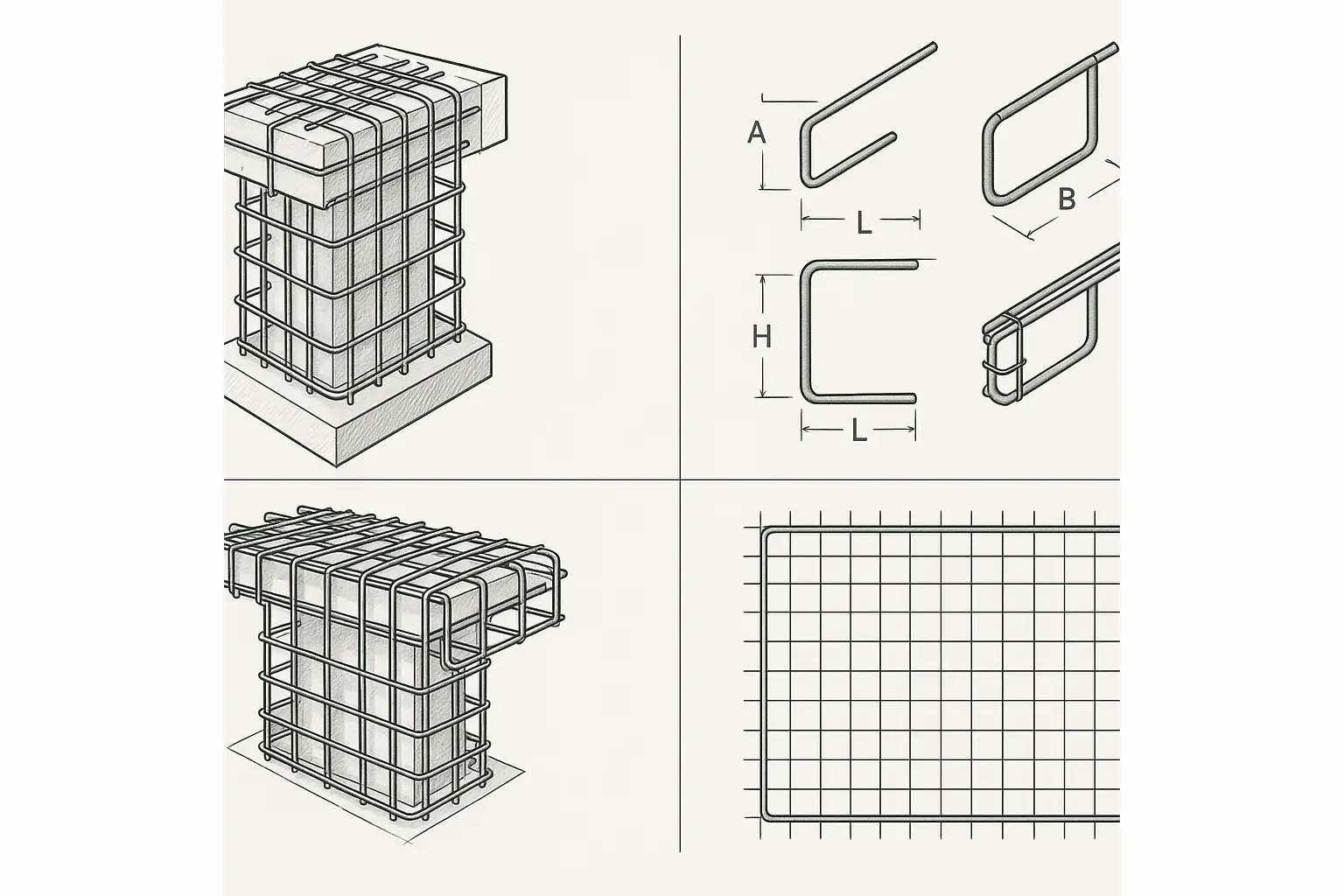 A

L

B

H

L